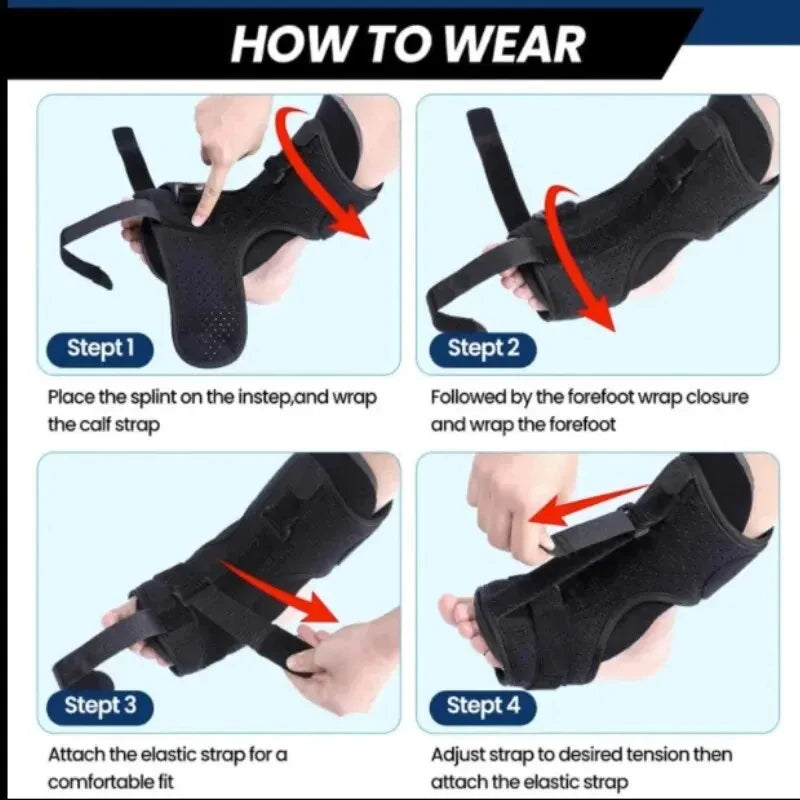 HOW TO WEAR

Stept 1

Place the splint on the instep,and wrap the calf strap

Stept 2

Followed by the forefoot wrap closure and wrap the forefoot

Stept 3

Attach the elastic strap for a comfortable fit

Stept 4

Adjust strap to desired tension then attach the elastic strap