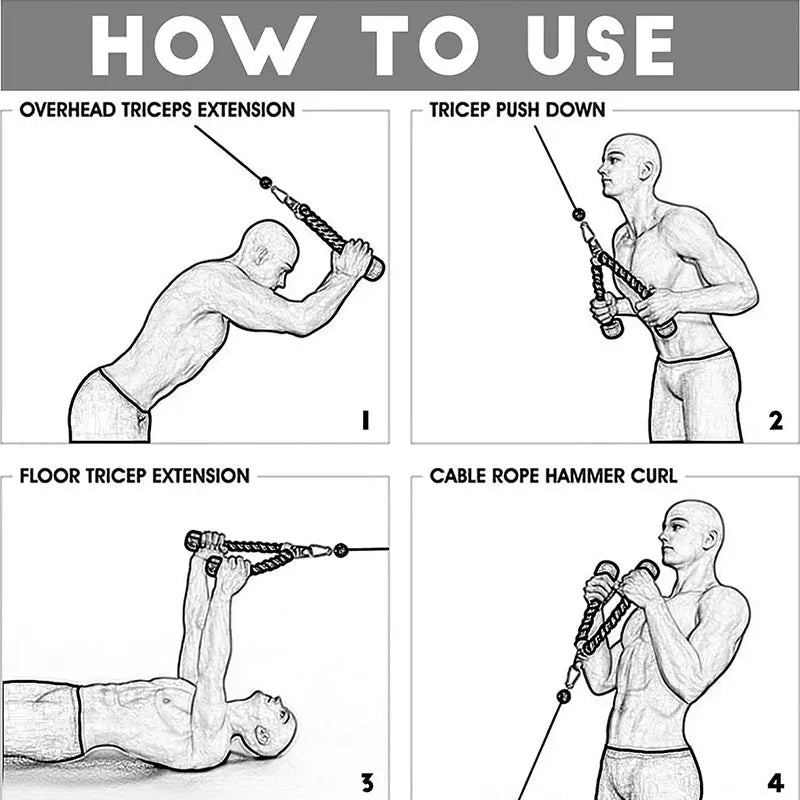 HOW TO USE

OVERHEAD TRICEPS EXTENSION

1

TRICEP PUSH DOWN

2

FLOOR TRICEP EXTENSION

3

CABLE ROPE HAMMER CURL

4