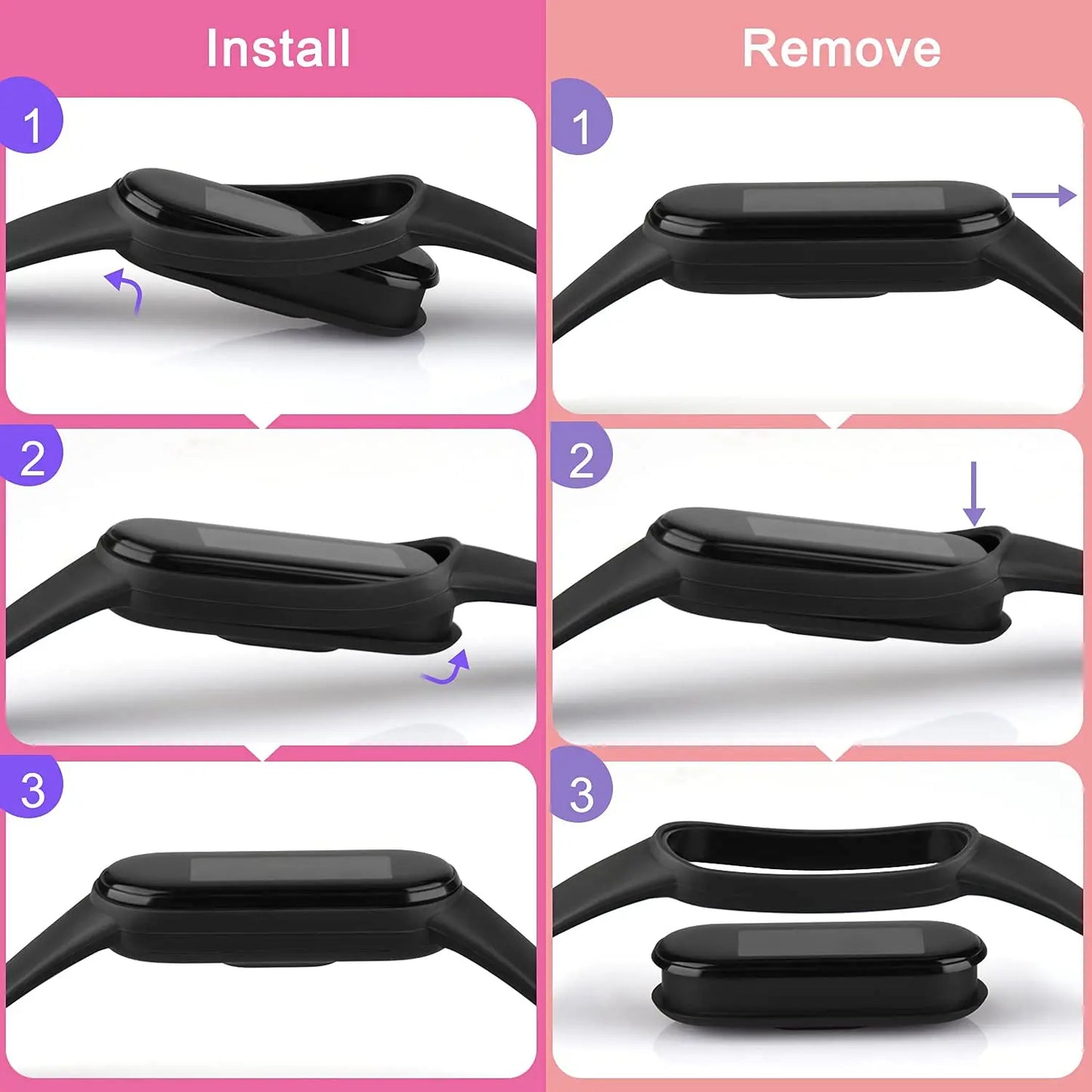 Install

1

2

3

Remove

1

2

3