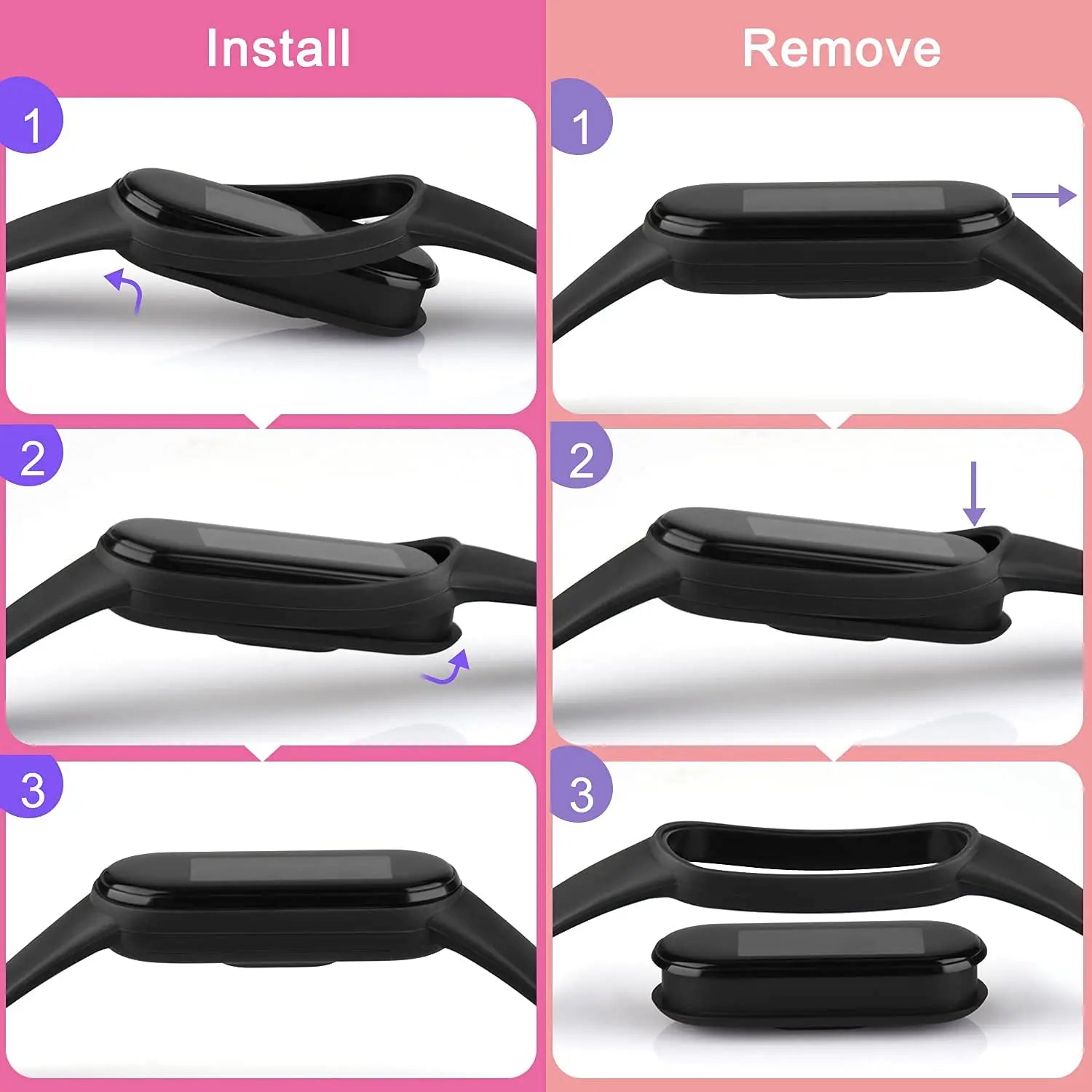 Install

1

2

3

Remove

1

2

3