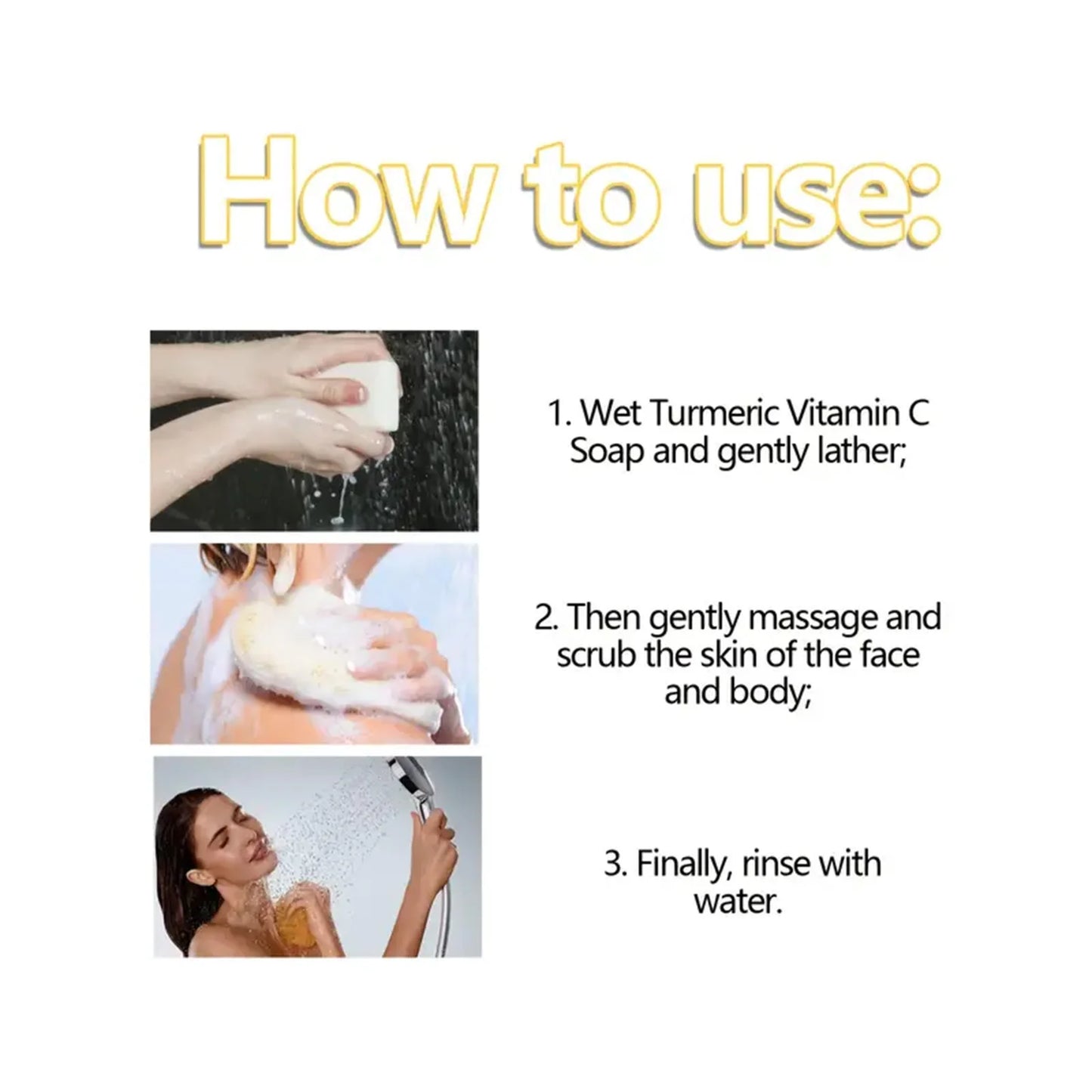 How to use:

1. Wet Turmeric Vitamin C Soap and gently lather;

2. Then gently massage and scrub the skin of the face and body;

3. Finally, rinse with water.