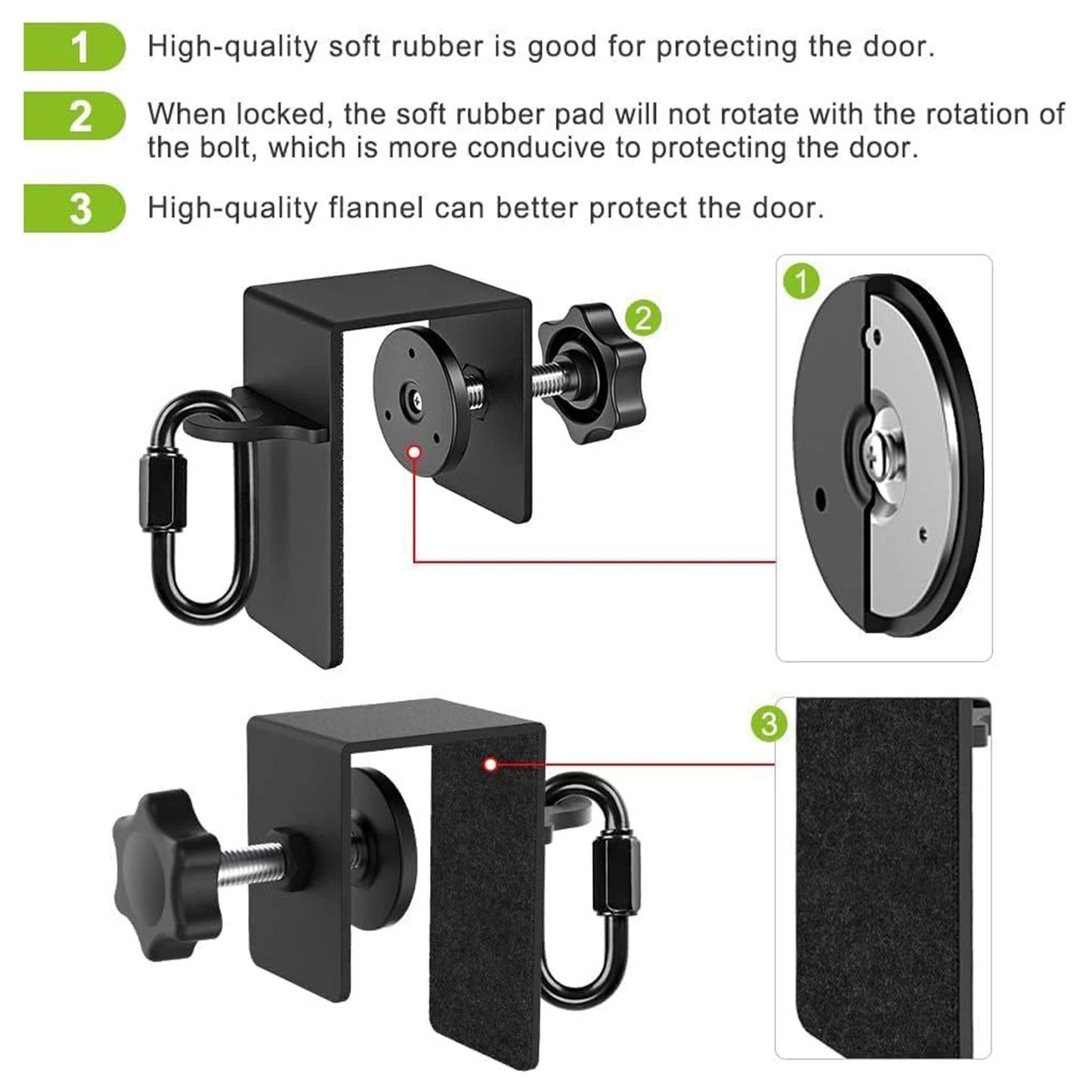 1 High-quality soft rubber is good for protecting the door.

2 When locked, the soft rubber pad will not rotate with the rotation of the bolt, which is more conducive to protecting the door.

3 High-quality flannel can better protect the door.

2

1

3