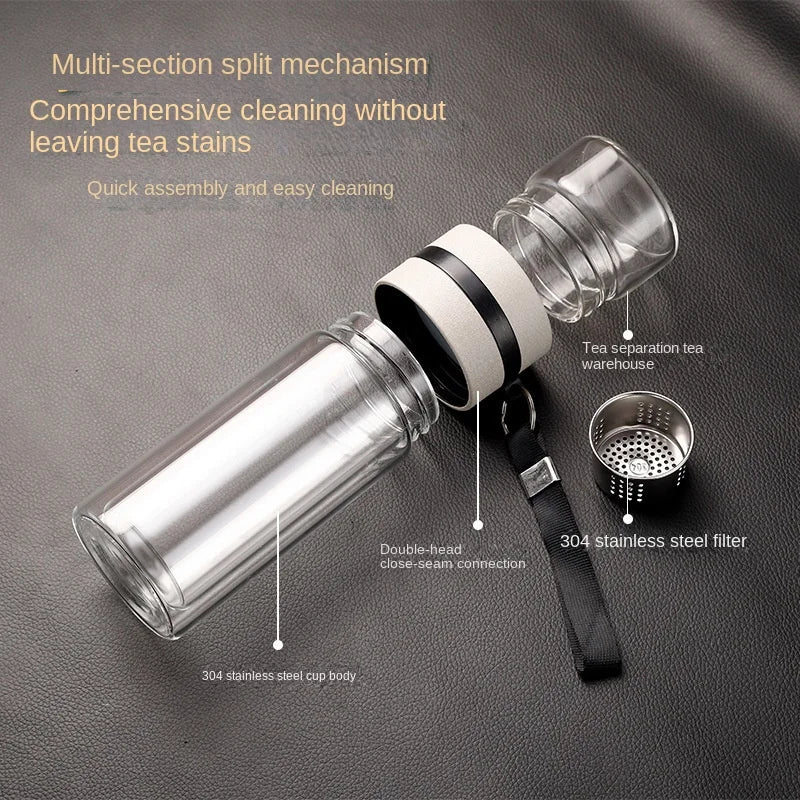 Multi-section split mechanism

Comprehensive cleaning without leaving tea stains

Quick assembly and easy cleaning

Tea separation tea warehouse

304 stainless steel filter

Double-head close-seam connection

304 stainless steel cup body