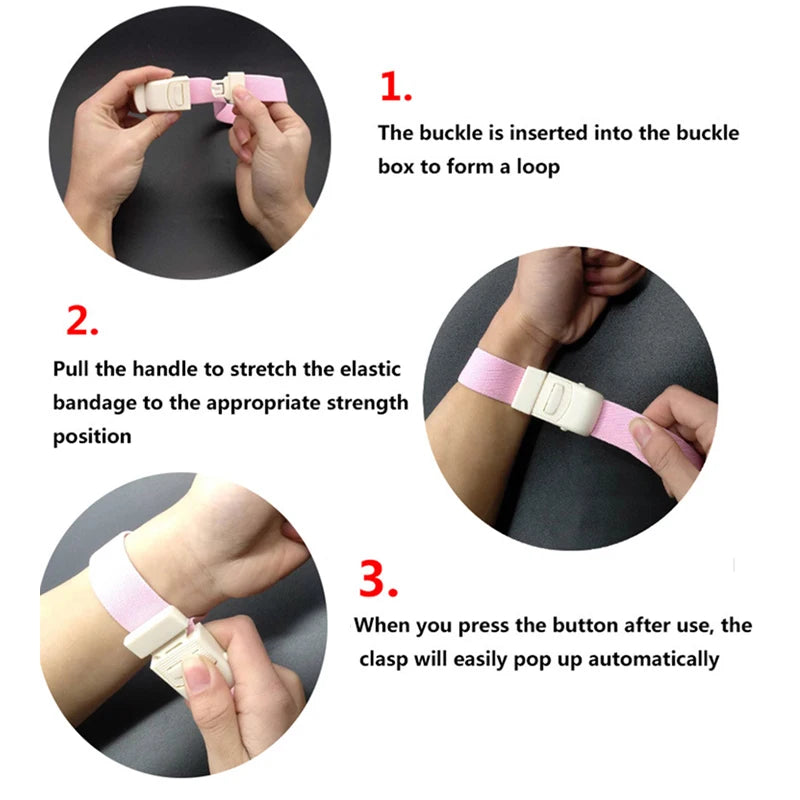 1.
The buckle is inserted into the buckle box to form a loop

2.
Pull the handle to stretch the elastic bandage to the appropriate strength position

3.
When you press the button after use, the clasp will easily pop up automatically