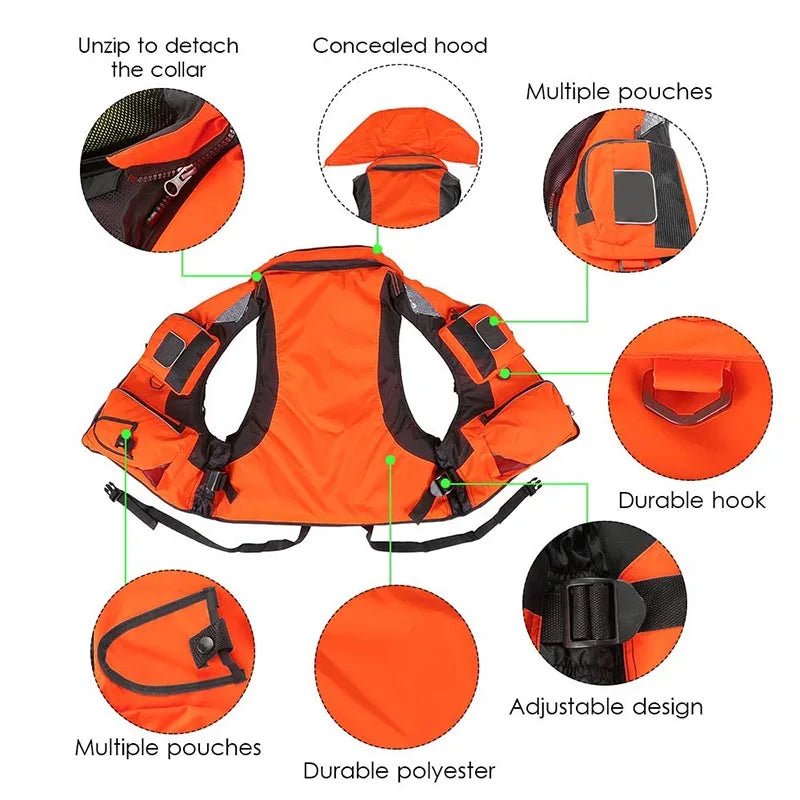 Unzip to detach the collar

Concealed hood

Multiple pouches

Durable hook

Adjustable design

Multiple pouches

Durable polyester